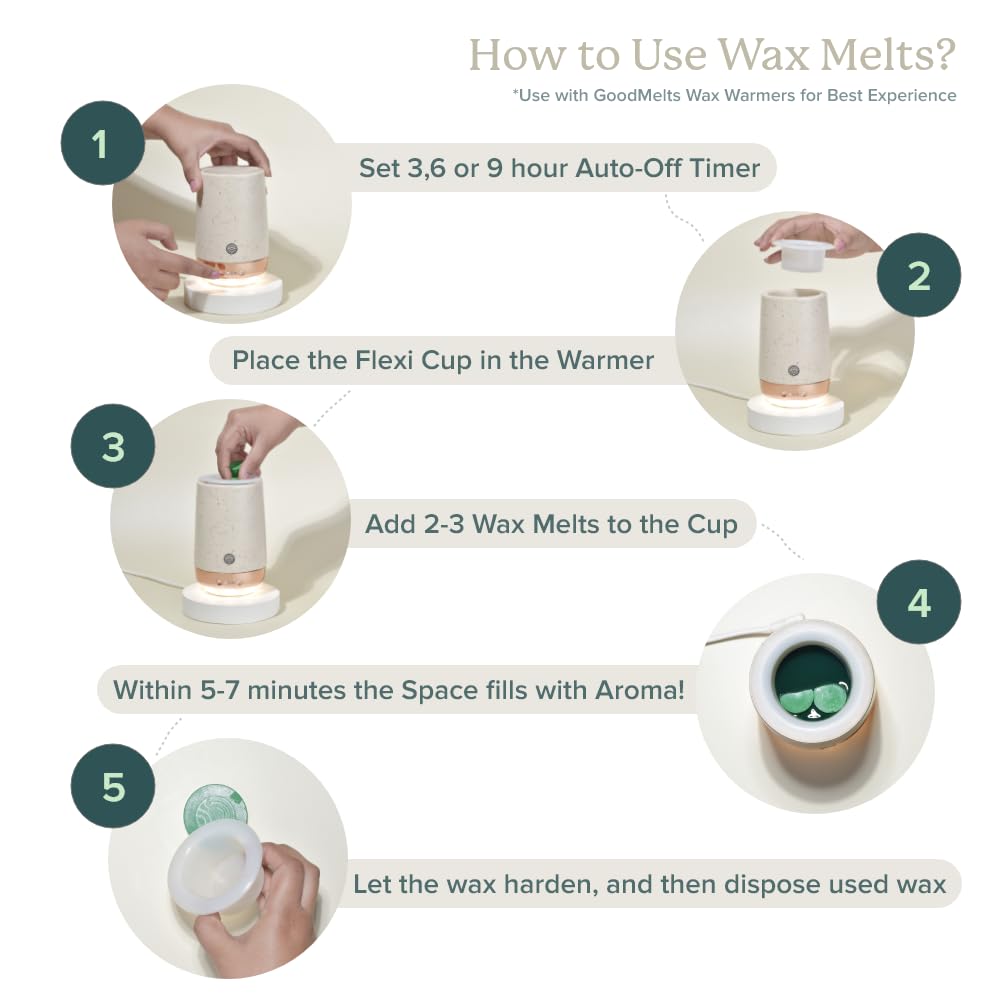 How to Use Wax Melts?
*Use with GoodMelts Wax Warmers for Best Experience

1
Set 3,6 or 9 hour Auto-Off Timer

2
Place the Flexi Cup in the Warmer

3
Add 2-3 Wax Melts to the Cup

4
Within 5-7 minutes the Space fills with Aroma!

5
Let the wax harden, and then dispose used wax