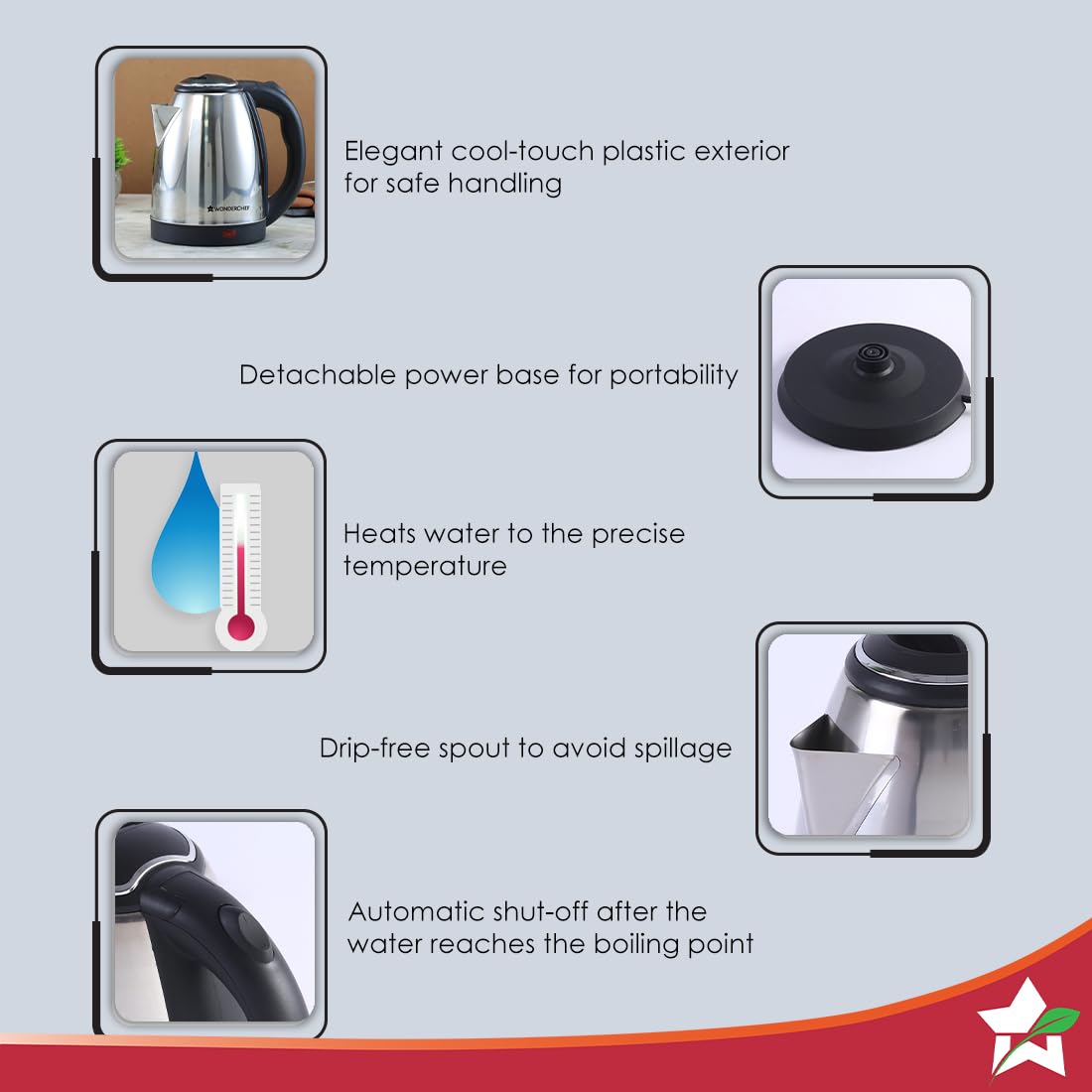 WONDERCHEF

Elegant cool-touch plastic exterior for safe handling

Detachable power base for portability

Heats water to the precise temperature

Drip-free spout to avoid spillage

Automatic shut-off after the water reaches the boiling point